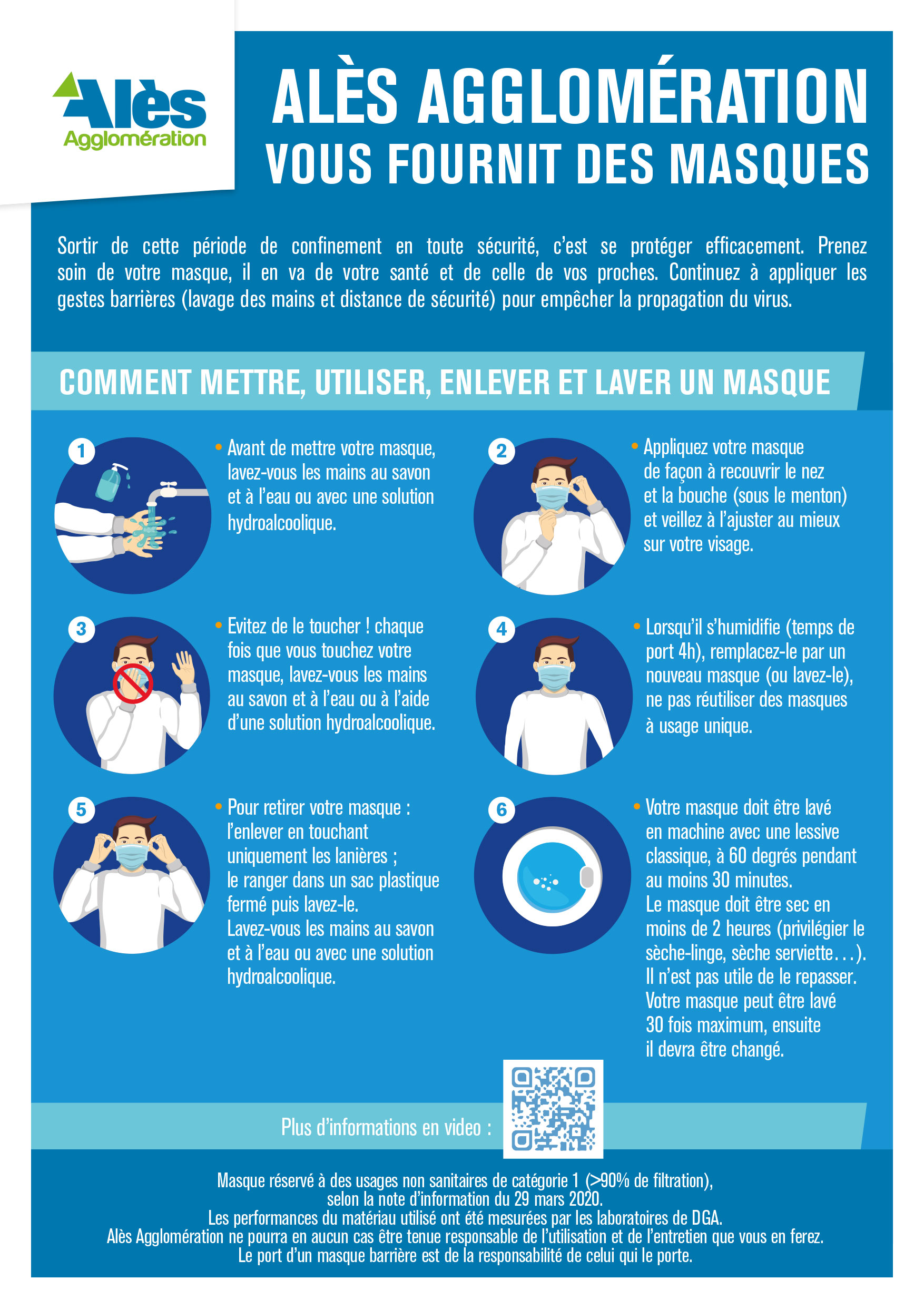 Alès
Agglomération

ALÈS AGGLOMÉRATION
VOUS FOURNIT DES MASQUES

Sortir de cette période de confinement en toute sécurité, c'est se protéger efficacement. Prenez soin de votre masque, il en va de votre santé et de celle de vos proches. Continuez à appliquer les gestes barrières (lavage des mains et distance de sécurité) pour empêcher la propagation du virus.

COMMENT METTRE, UTILISER, ENLEVER ET LAVER UN MASQUE

1

• Avant de mettre votre masque, lavez-vous les mains au savon et à l'eau ou avec une solution hydroalcoolique.

2

• Appliquez votre masque de façon à recouvrir le nez et la bouche (sous le menton) et veillez à l'ajuster au mieux sur votre visage.

3

• Evitez de le toucher ! chaque fois que vous touchez votre masque, lavez-vous les mains au savon et à l'eau ou à l'aide d'une solution hydroalcoolique.

4

• Lorsqu'il s'humidifie (temps de port 4h), remplacez-le par un nouveau masque (ou lavez-le), ne pas réutiliser des masques à usage unique.

5

• Pour retirer votre masque : l'enlever en touchant uniquement les lanières ; le ranger dans un sac plastique fermé puis lavez-le. Lavez-vous les mains au savon et à l'eau ou avec une solution hydroalcoolique.

6

• Votre masque doit être lavé en machine avec une lessive classique, à 60 degrés pendant au moins 30 minutes. Le masque doit être sec en moins de 2 heures (privilégier le sèche-linge, sèche serviette…). Il n'est pas utile de le repasser. Votre masque peut être lavé 30 fois maximum, ensuite il devra être changé.

Plus d'informations en video :

Masque réservé à des usages non sanitaires de catégorie 1 (>90% de filtration), selon la note d'information du 29 mars 2020.
Les performances du matériau utilisé ont été mesurées par les laboratoires de DGA.
Alès Agglomération ne pourra en aucun cas être tenue responsable de l'utilisation et de l'entretien que vous en ferez.
Le port d'un masque barrière est de la responsabilité de celui qui le porte.